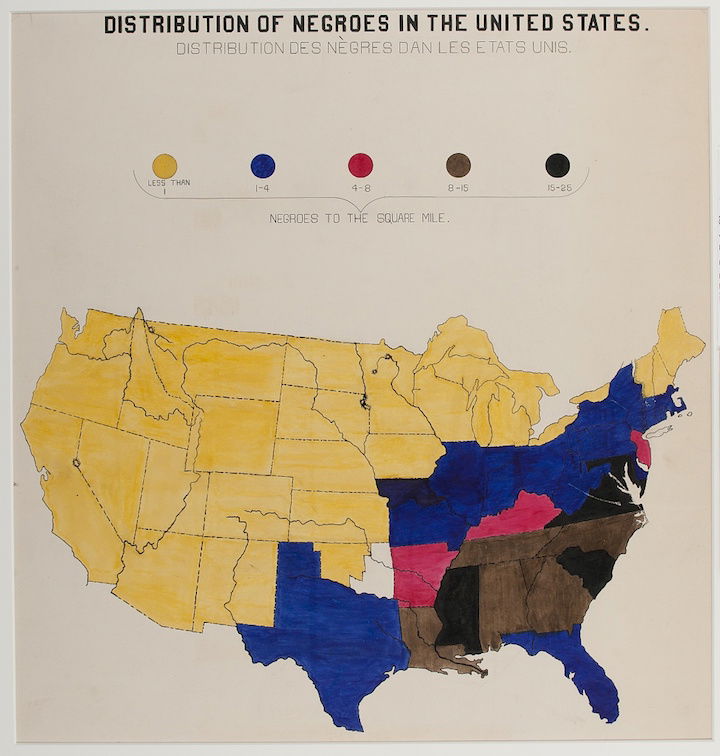 DISTRIBUTION OF NEGROES IN THE UNITED STATES.
DISTRIBUTION DES NÈGRES DAN LES ETATS UNIS.

LESS THAN 1
1-4
4-8
8-15
15-25

NEGROES TO THE SQUARE MILE.